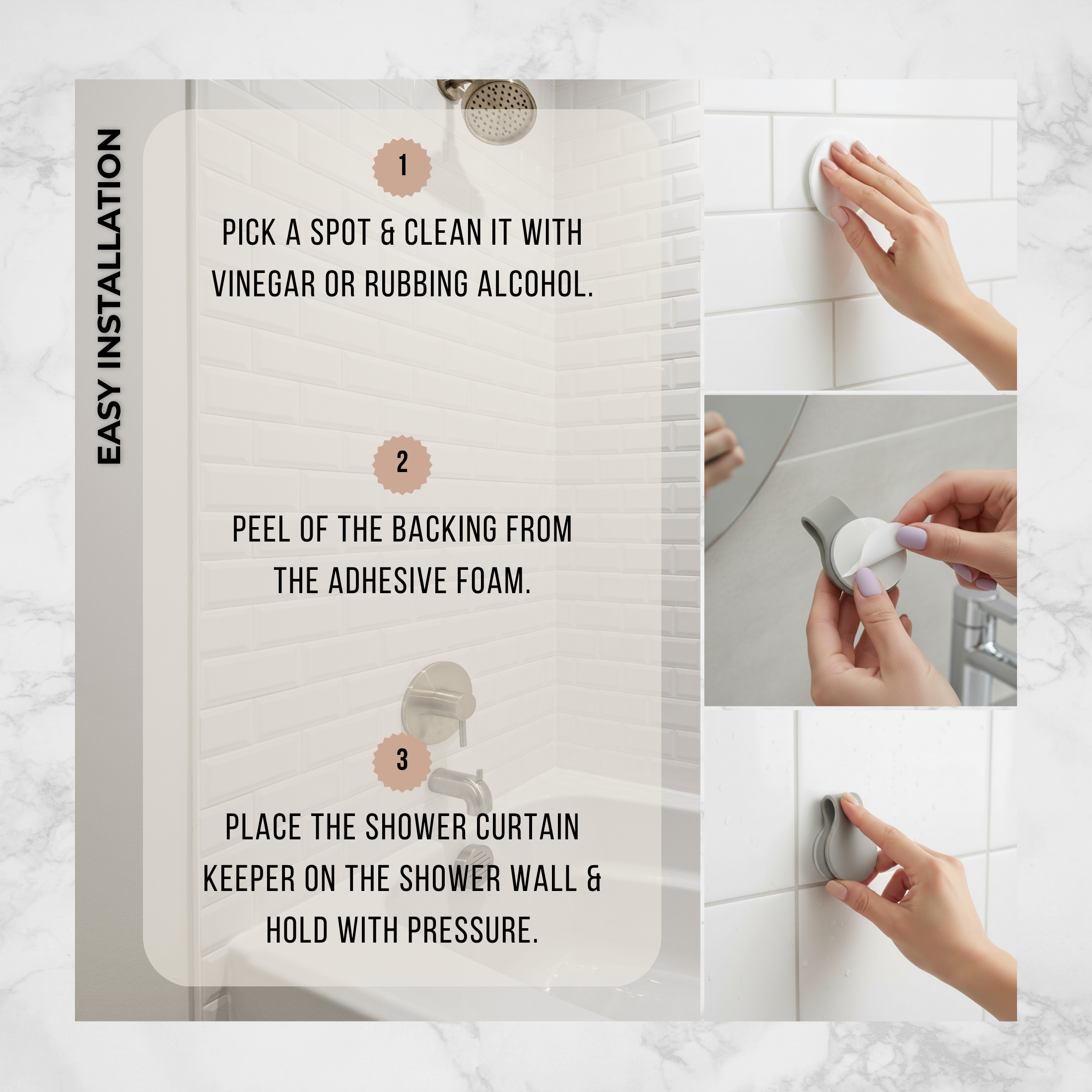 EASY INSTALLATION

1

PICK A SPOT & CLEAN IT WITH VINEGAR OR RUBBING ALCOHOL.

2

PEEL OF THE BACKING FROM THE ADHESIVE FOAM.

3

PLACE THE SHOWER CURTAIN KEEPER ON THE SHOWER WALL & HOLD WITH PRESSURE.