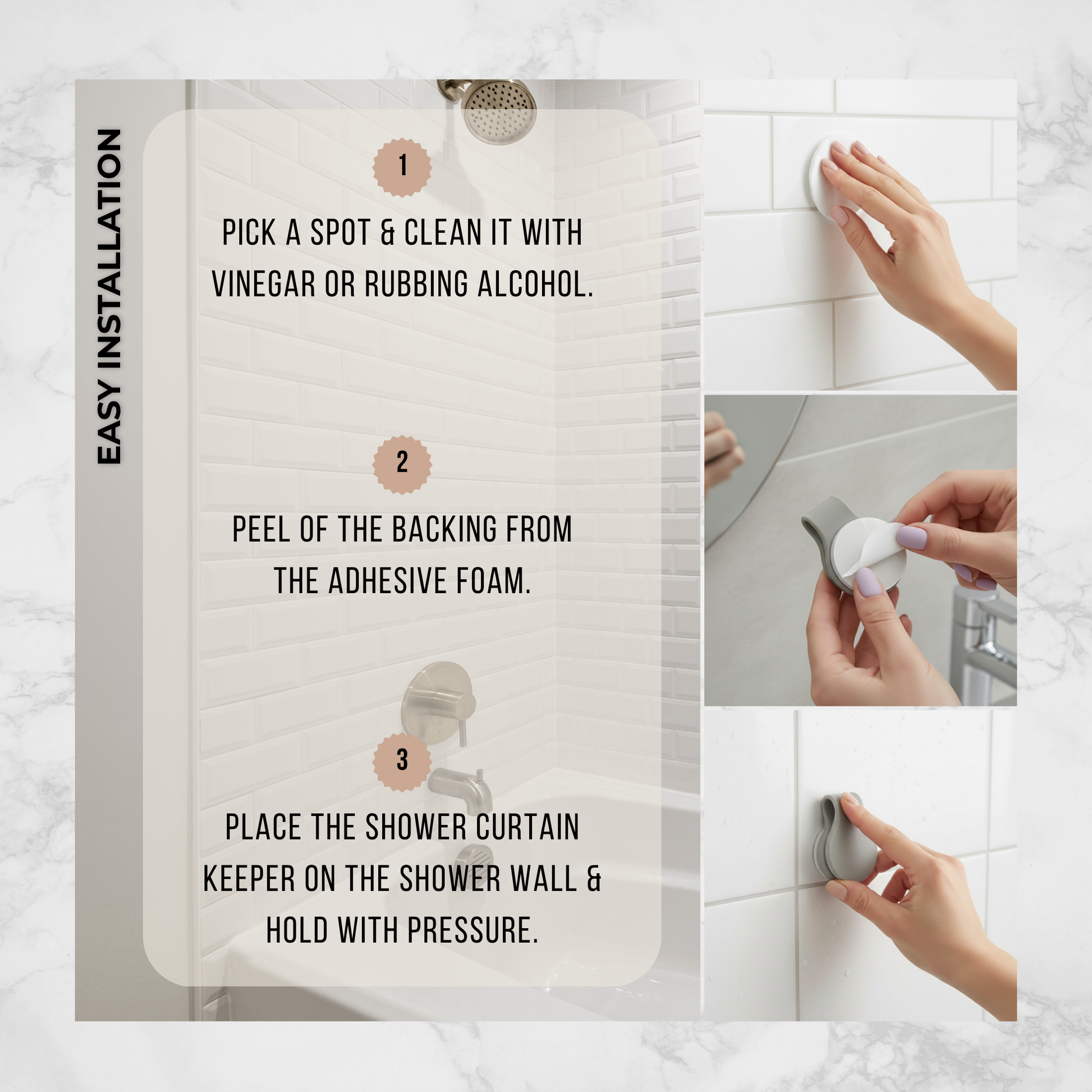 EASY INSTALLATION

1

PICK A SPOT & CLEAN IT WITH VINEGAR OR RUBBING ALCOHOL.

2

PEEL OF THE BACKING FROM THE ADHESIVE FOAM.

3

PLACE THE SHOWER CURTAIN KEEPER ON THE SHOWER WALL & HOLD WITH PRESSURE.